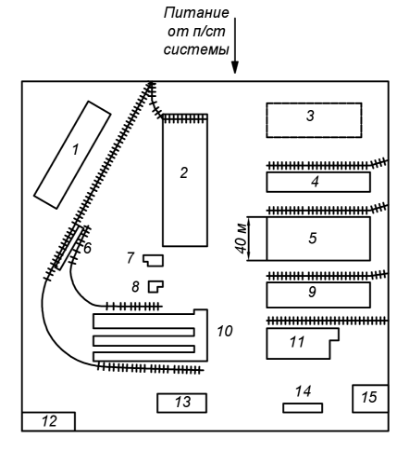 Питание от п/ст системы

1
2
3
4
40 м
5
6
7
8
9
10
11
12
13
14
15