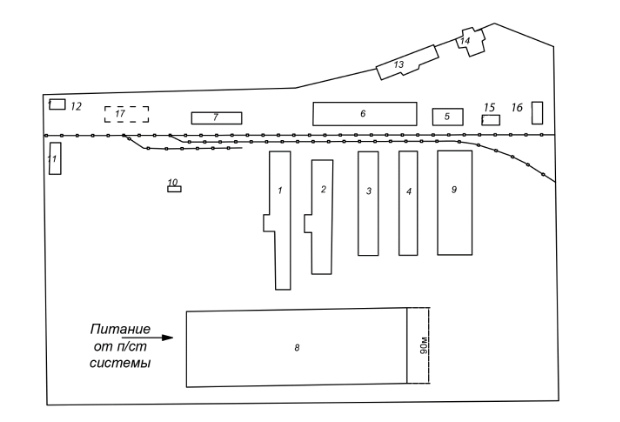 14
13
12
17
7
6
5
15
16
11
10
1
2
3
4
9
Питание от п/ст системы
8
90м